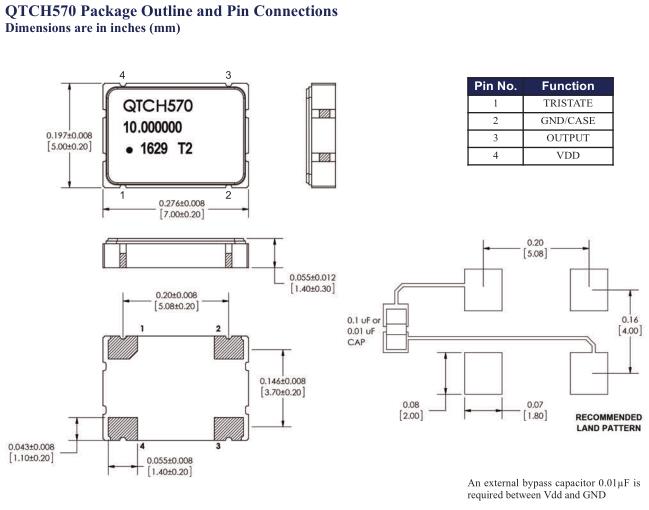 QTCH570 Package Outline and Pin Connections
Dimensions are in inches (mm)

4
3
QTCH570
10.000000
● 1629 T2
0.197±0.008
[5.00±0.20]
1
2
0.276±0.008
[7.00±0.20]

| Pin No. | Function |
|---|---|
| 1 | TRISTATE |
| 2 | GND/CASE |
| 3 | OUTPUT |
| 4 | VDD |

0.055±0.012
[1.40±0.30]

0.20±0.008
[5.08±0.20]
1
2
0.146±0.008
[3.70±0.20]
0.043±0.008
[1.10±0.20]
4
3
0.055±0.008
[1.40±0.20]

0.20
[5.08]
0.1 uF or
0.01 uF
CAP
0.16
[4.00]
0.08
[2.00]
0.07
[1.80]
RECOMMENDED
LAND PATTERN

An external bypass capacitor 0.01µF is required between Vdd and GND